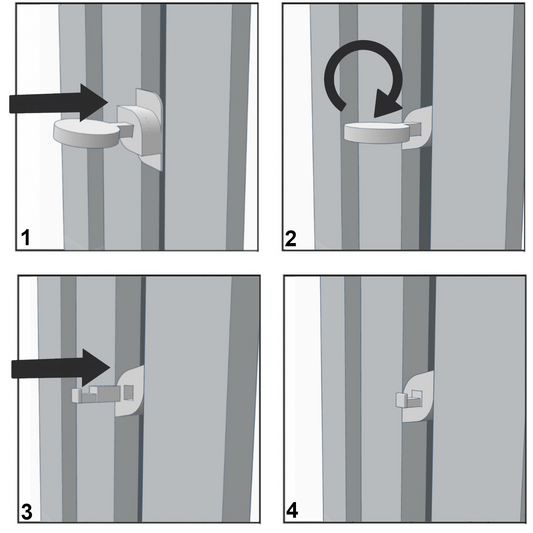 1

2

3

4